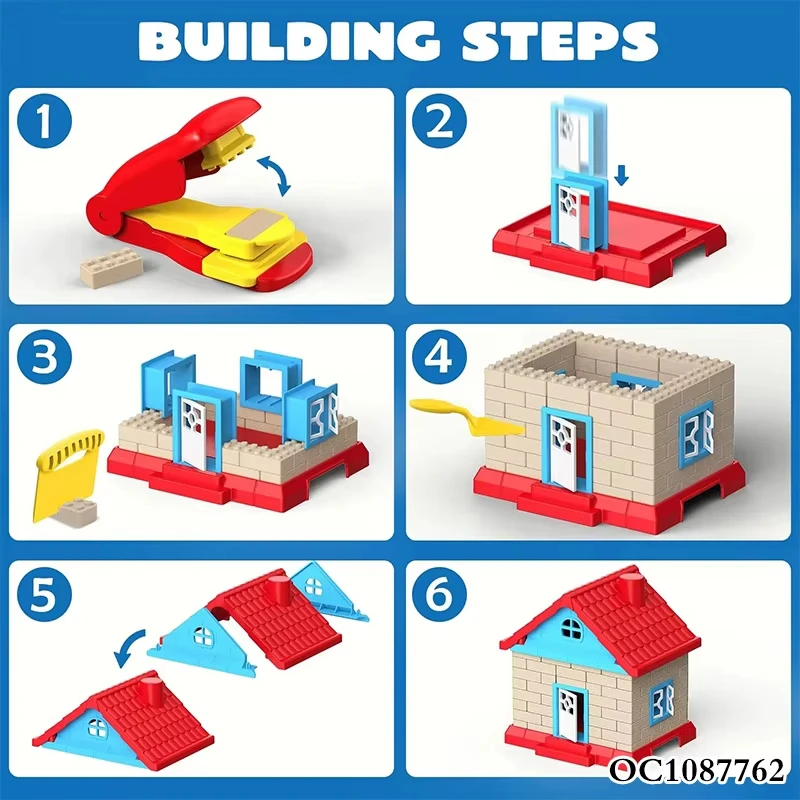 BUILDING STEPS

1

2

3

4

5

6

OC1087762